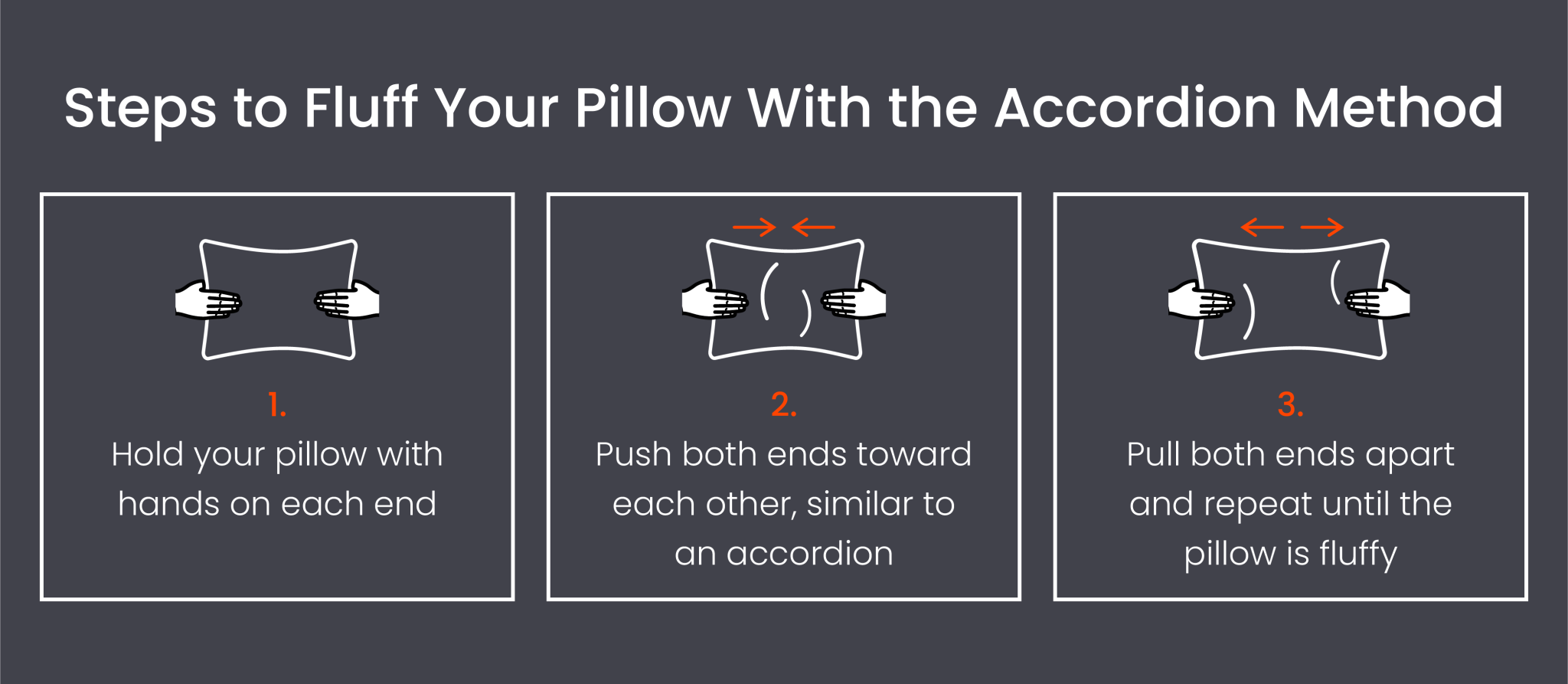 Steps to Fluff Your Pillow With the Accordion Method

1.
Hold your pillow with hands on each end

2.
Push both ends toward each other, similar to an accordion

3.
Pull both ends apart and repeat until the pillow is fluffy